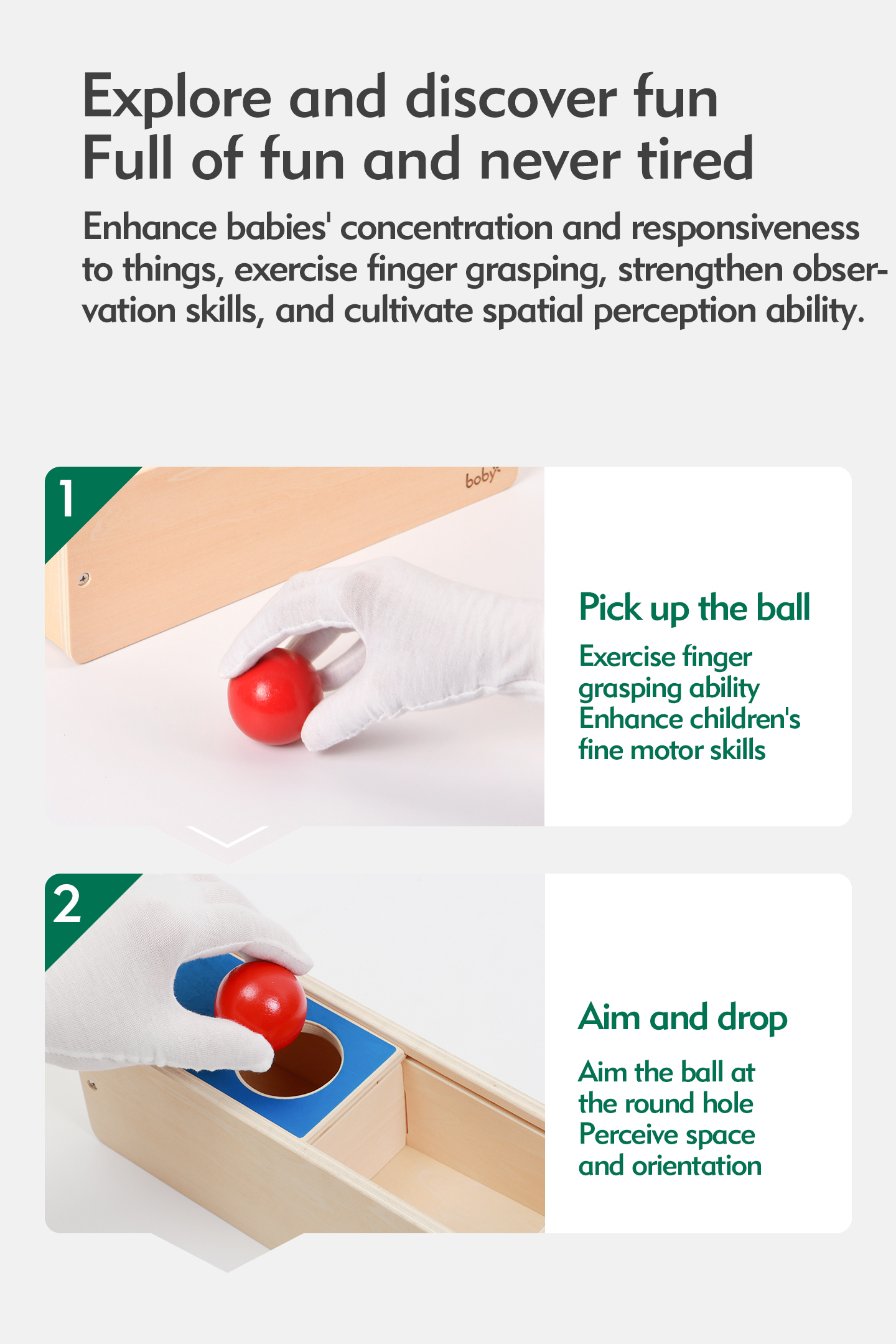 Explore and discover fun
Full of fun and never tired

Enhance babies' concentration and responsiveness to things, exercise finger grasping, strengthen observation skills, and cultivate spatial perception ability.

1

boby

Pick up the ball

Exercise finger grasping ability
Enhance children's fine motor skills

2

Aim and drop

Aim the ball at the round hole
Perceive space and orientation