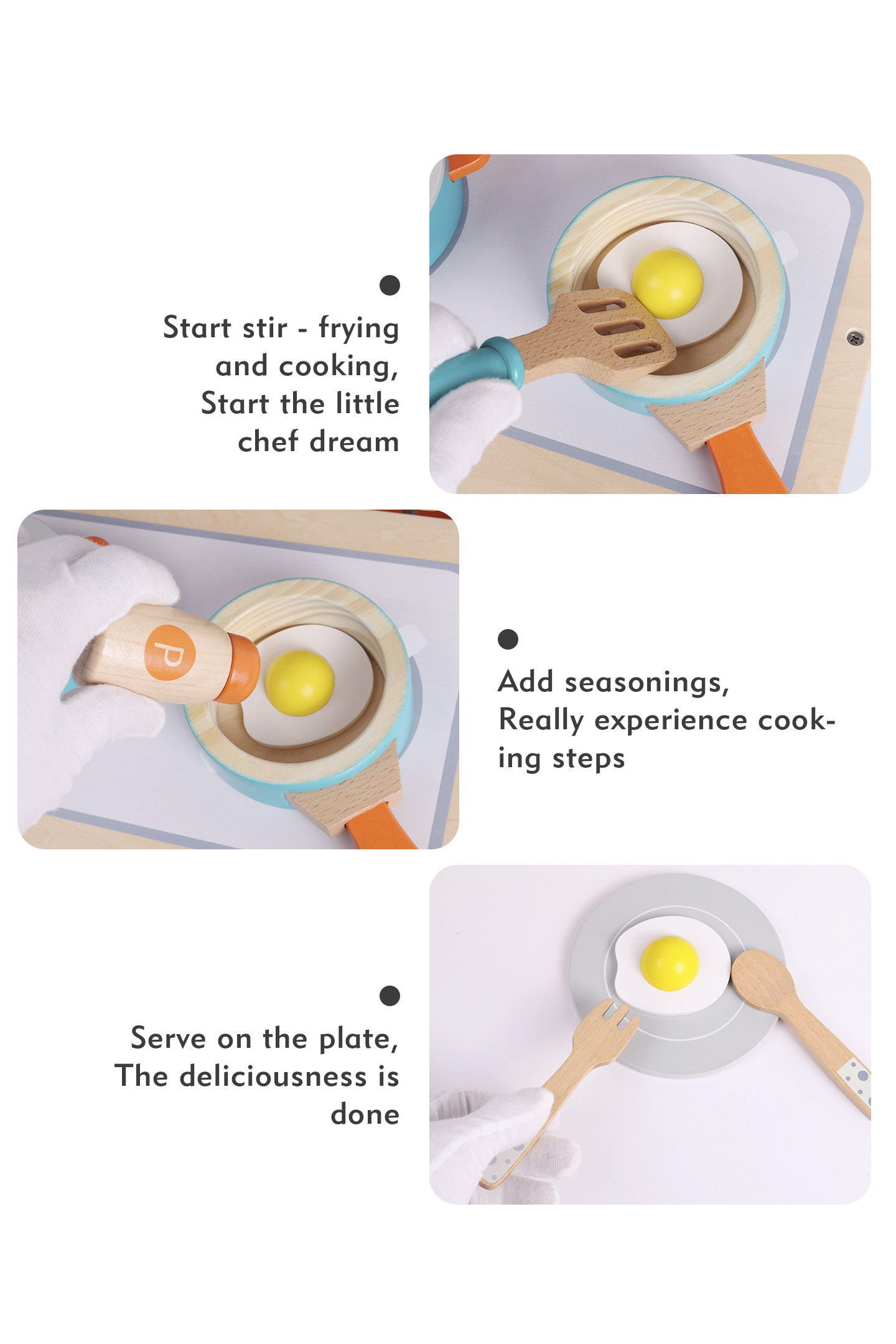 Start stir - frying and cooking, Start the little chef dream

P

Add seasonings, Really experience cooking steps

Serve on the plate, The deliciousness is done