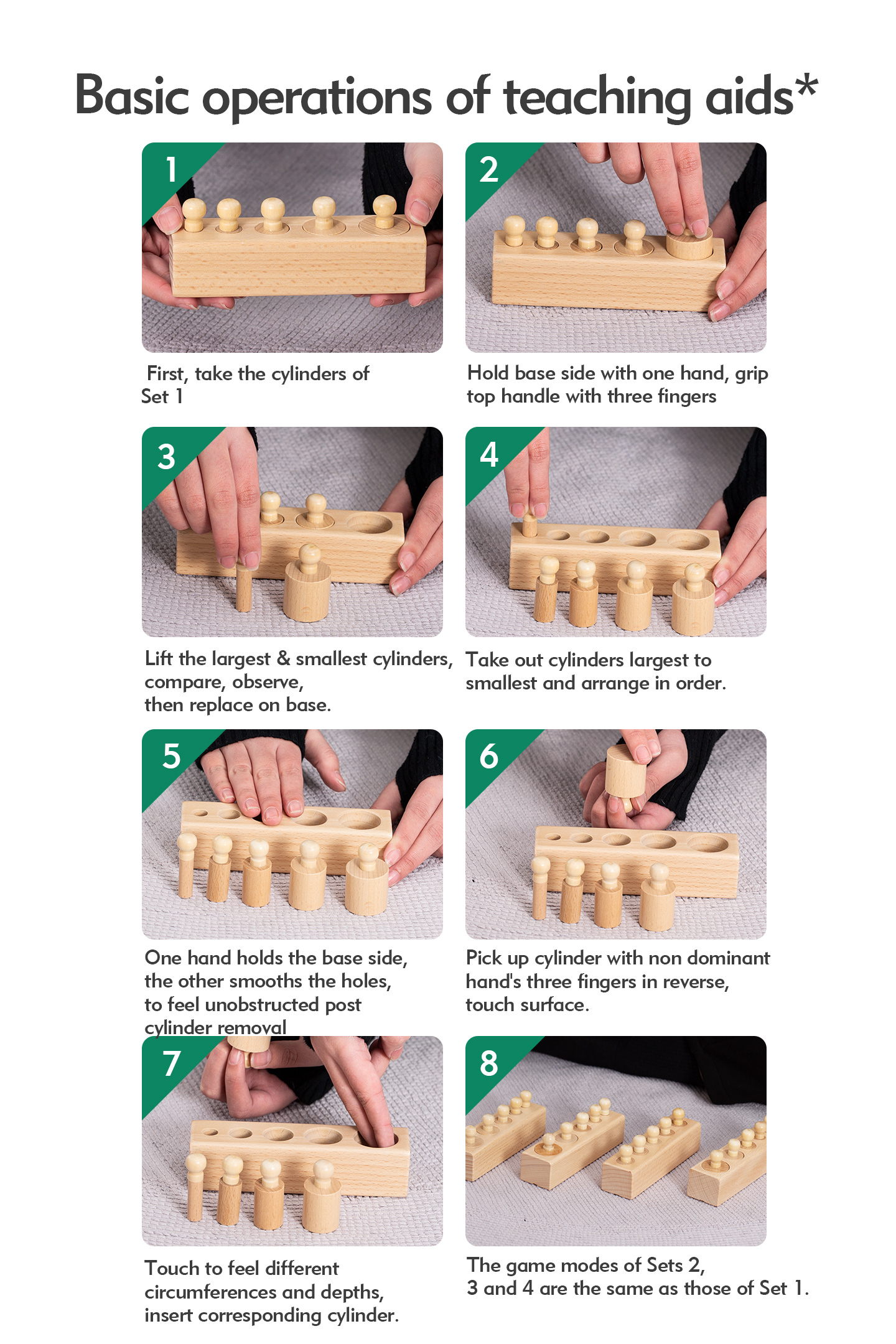 Basic operations of teaching aids*

1

First, take the cylinders of Set 1

2

Hold base side with one hand, grip top handle with three fingers

3

Lift the largest & smallest cylinders, compare, observe, then replace on base.

4

Take out cylinders largest to smallest and arrange in order.

5

One hand holds the base side, the other smooths the holes, to feel unobstructed post cylinder removal

6

Pick up cylinder with non dominant hand's three fingers in reverse, touch surface.

7

Touch to feel different circumferences and depths, insert corresponding cylinder.

8

The game modes of Sets 2, 3 and 4 are the same as those of Set 1.